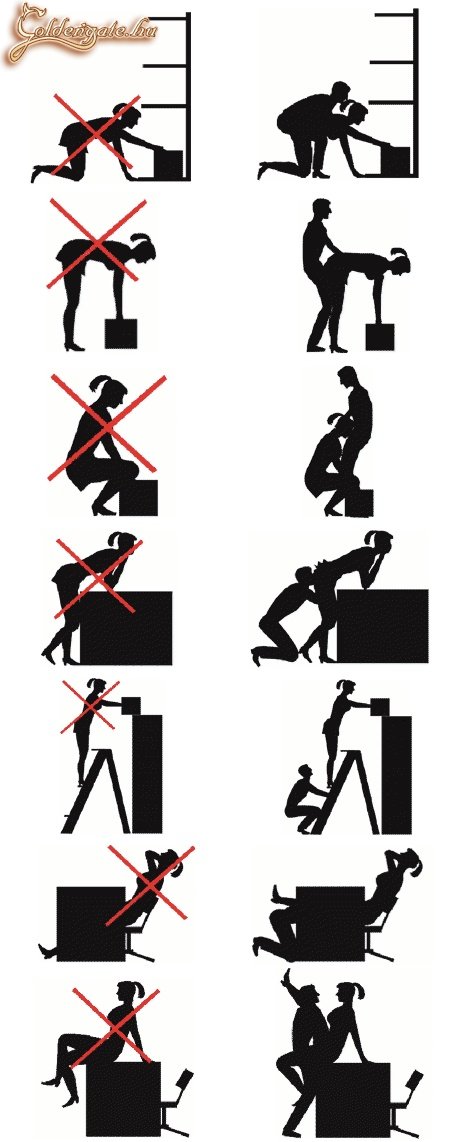 Goldengate.hu